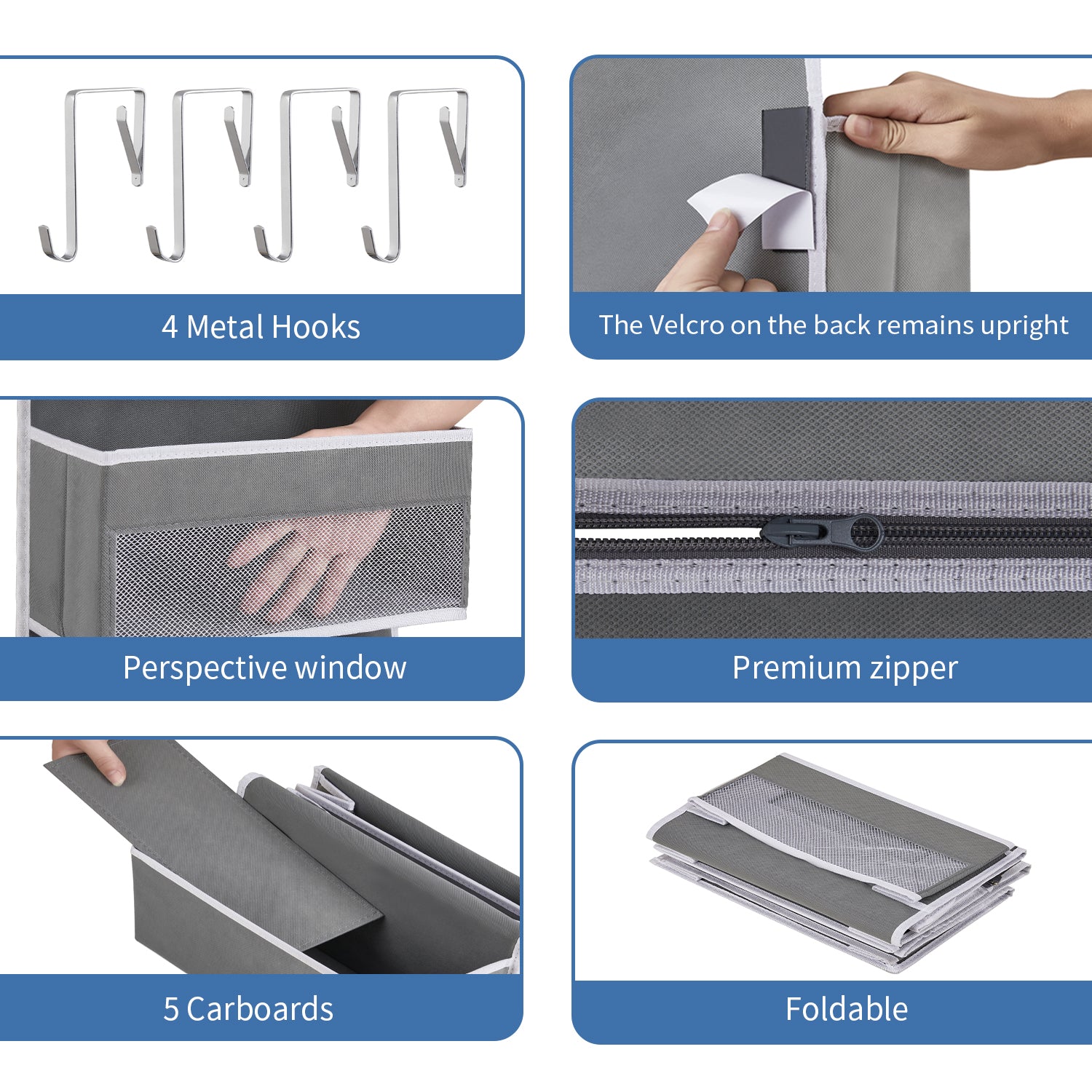 4 Metal Hooks

The Velcro on the back remains upright

Perspective window

Premium zipper

5 Carboards

Foldable